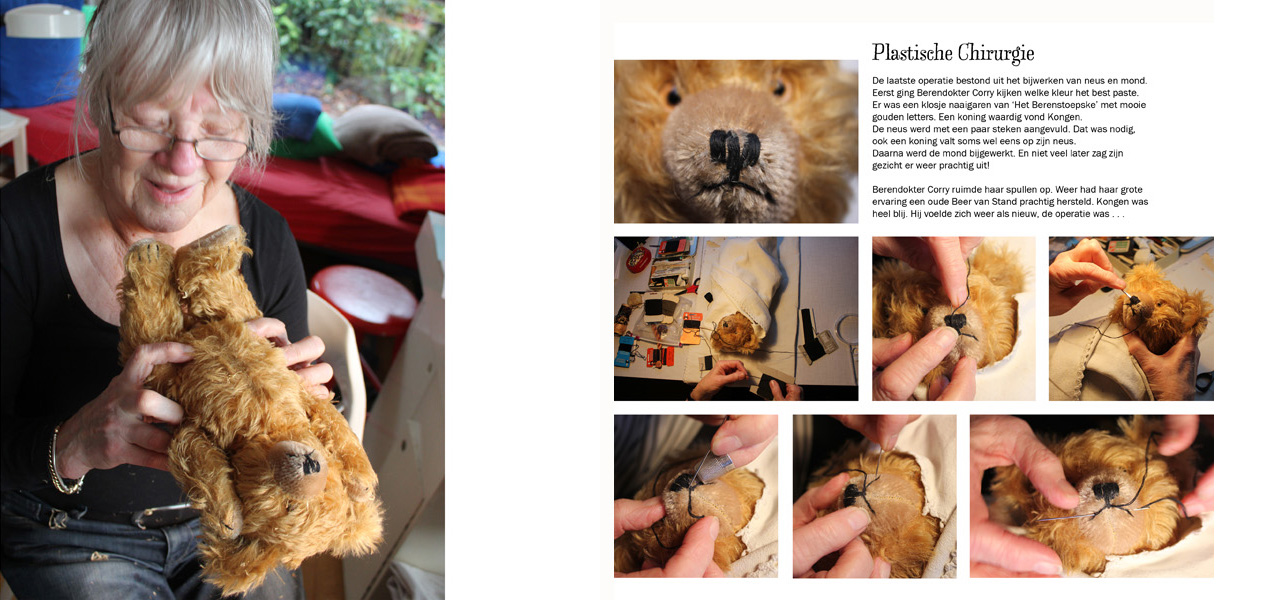 Plastische Chirurgie

De laatste operatie bestond uit het bijwerken van neus en mond. Eerst ging Berendokter Corry kijken welke kleur het best paste. Er was een klosje naaigaren van 'Het Berenstoepske' met mooie gouden letters. Een koning waardig vond Kongen.
De neus werd met een paar steken aangevuld. Dat was nodig, ook een koning valt soms wel eens op zijn neus.
Daarna werd de mond bijgewerkt. En niet veel later zag zijn gezicht er weer prachtig uit!

Berendokter Corry ruimde haar spullen op. Weer had haar grote ervaring een oude Beer van Stand prachtig hersteld. Kongen was heel blij. Hij voelde zich weer als nieuw, de operatie was . . .